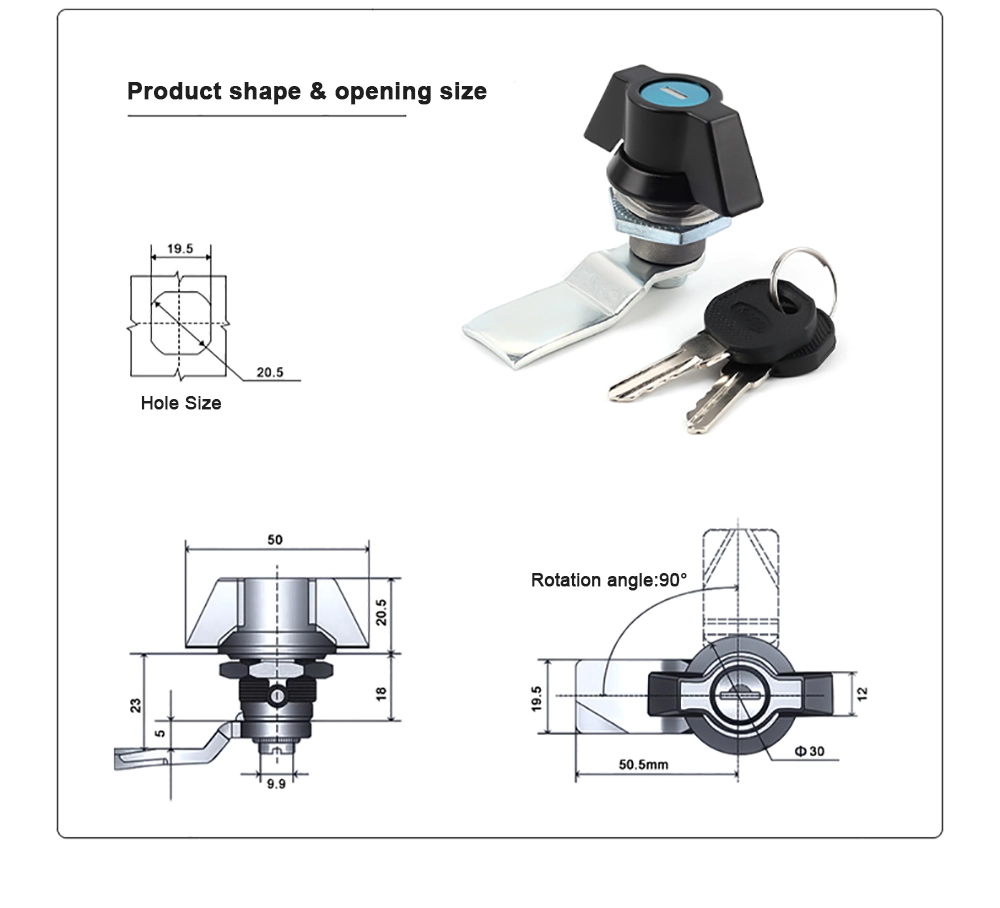 Product shape & opening size

19.5

20.5

Hole Size

50

20.5

18

23

5

9.9

Rotation angle:90°

19.5

12

50.5mm

Φ 30